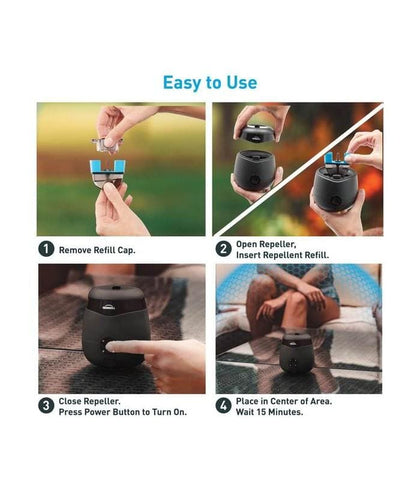 Easy to Use

1 Remove Refill Cap.

2 Open Repeller,
Insert Repellent Refill.

3 Close Repeller.
Press Power Button to Turn On.

4 Place in Center of Area.
Wait 15 Minutes.